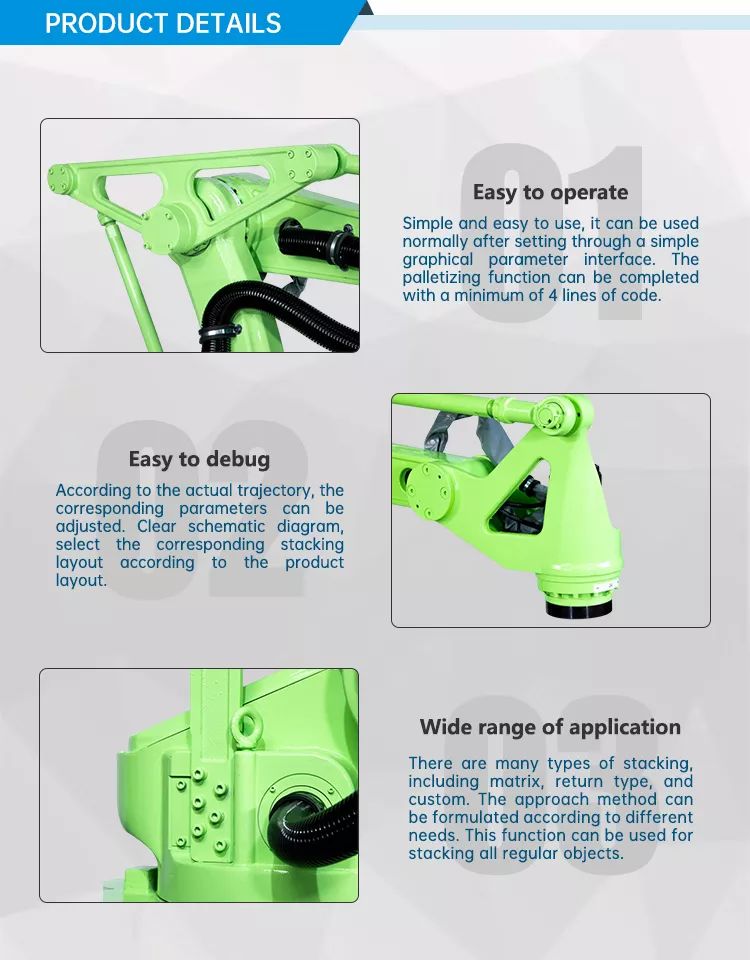 PRODUCT DETAILS

01

Easy to operate

Simple and easy to use, it can be used normally after setting through a simple graphical parameter interface. The palletizing function can be completed with a minimum of 4 lines of code.

02

Easy to debug

According to the actual trajectory, the corresponding parameters can be adjusted. Clear schematic diagram, select the corresponding stacking layout according to the product layout.

03

Wide range of application

There are many types of stacking, including matrix, return type, and custom. The approach method can be formulated according to different needs. This function can be used for stacking all regular objects.